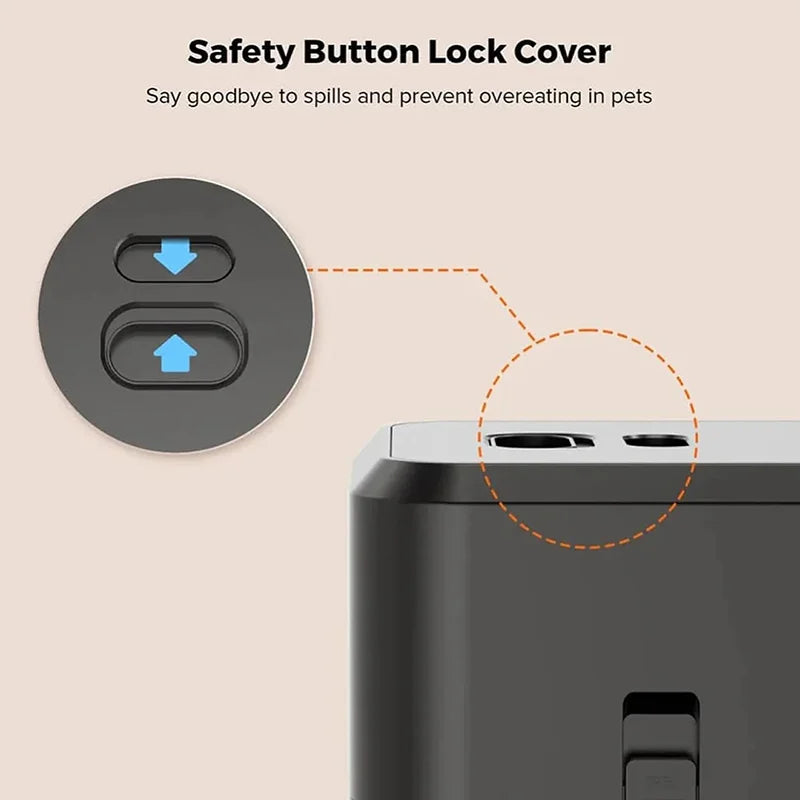 Safety Button Lock Cover

Say goodbye to spills and prevent overeating in pets