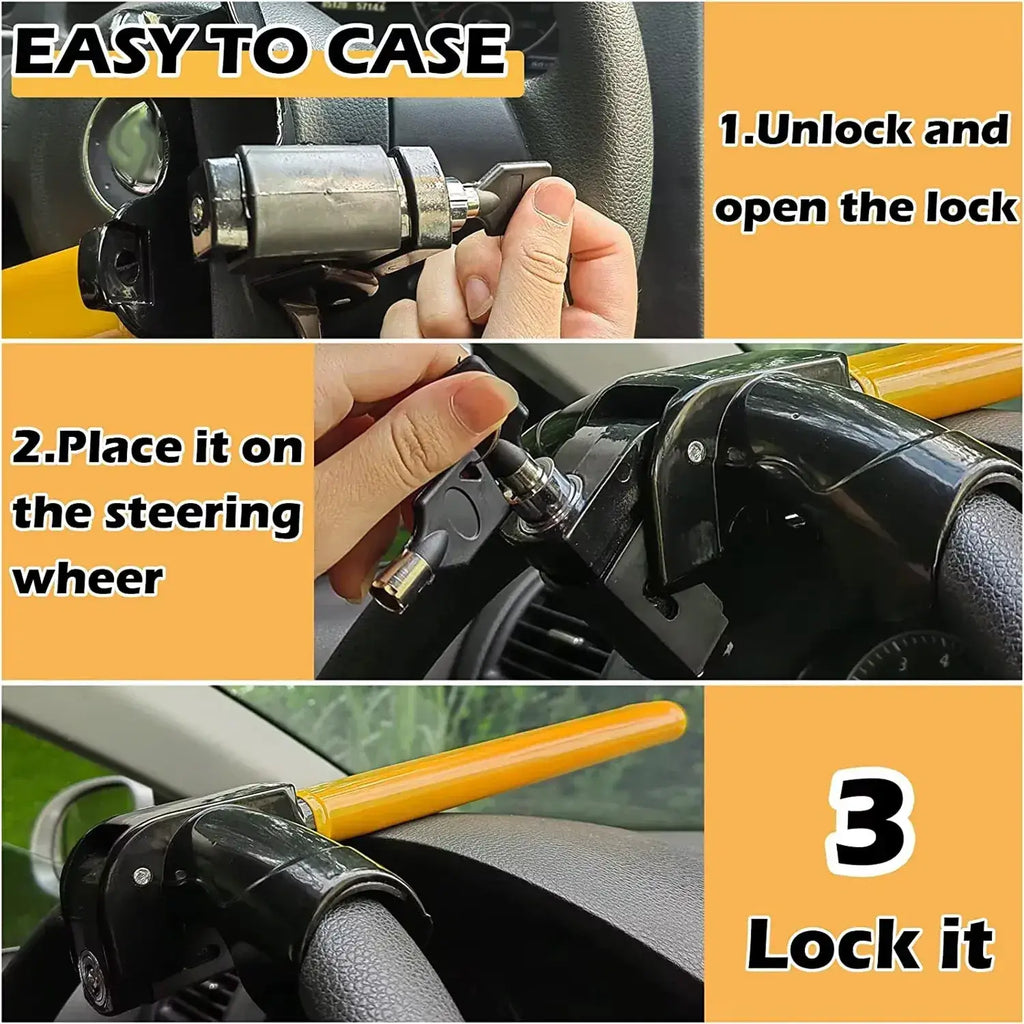 EASY TO CASE

1.Unlock and open the lock

2.Place it on the steering wheer

3

Lock it