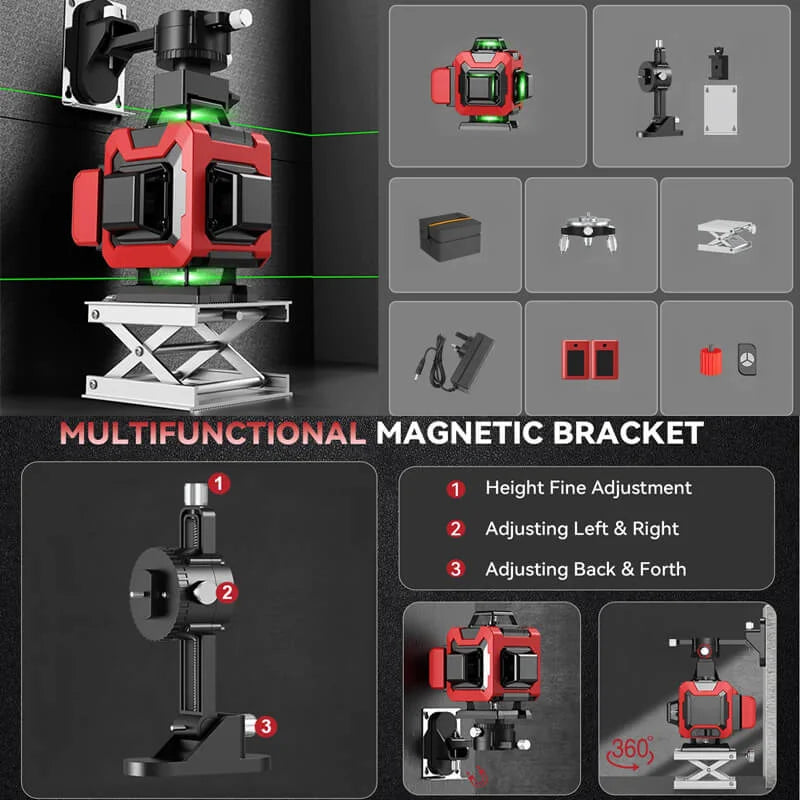 MULTIFUNCTIONAL MAGNETIC BRACKET

1

2

3

1 Height Fine Adjustment

2 Adjusting Left & Right

3 Adjusting Back & Forth

360°