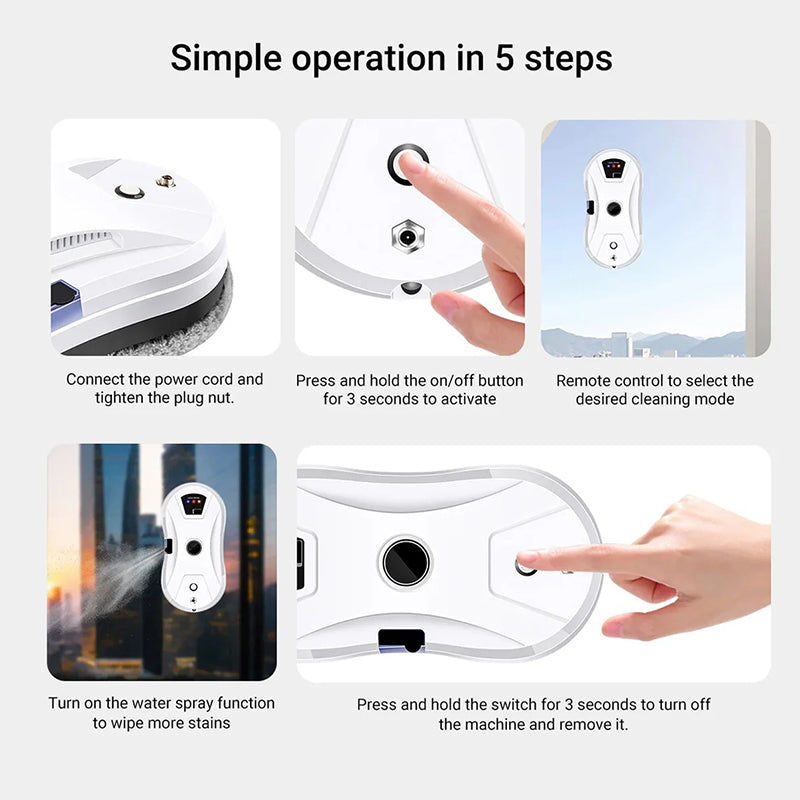 Simple operation in 5 steps

Connect the power cord and tighten the plug nut.

Press and hold the on/off button for 3 seconds to activate

Remote control to select the desired cleaning mode

Turn on the water spray function to wipe more stains

Press and hold the switch for 3 seconds to turn off the machine and remove it.